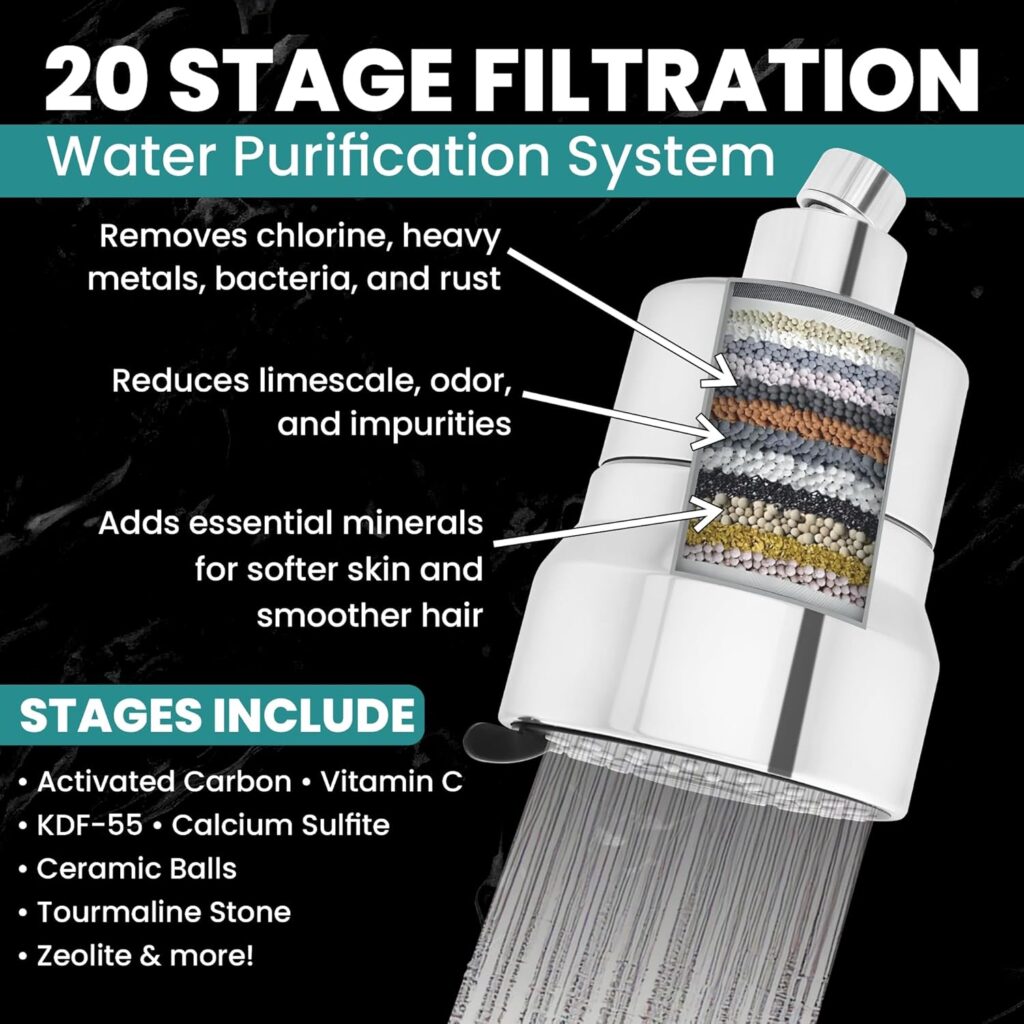 20 STAGE FILTRATION

Water Purification System

Removes chlorine, heavy metals, bacteria, and rust

Reduces limescale, odor, and impurities

Adds essential minerals for softer skin and smoother hair

STAGES INCLUDE

• Activated Carbon • Vitamin C
• KDF-55 • Calcium Sulfite
• Ceramic Balls
• Tourmaline Stone
• Zeolite & more!